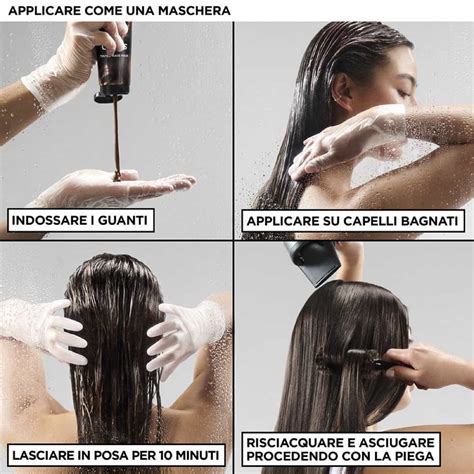 APPLICARE COME UNA MASCHERA

INDOSSARE I GUANTI

APPLICARE SU CAPELLI BAGNATI

LASCIARE IN POSA PER 10 MINUTI

RISCIACQUARE E ASCIUGARE PROCEDENDO CON LA PIEGA