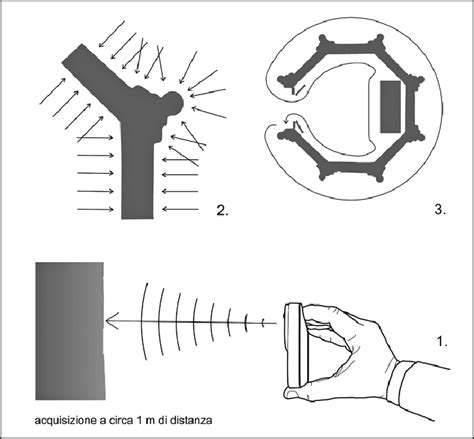 2.

3.

1.

acquisizione a circa 1 m di distanza