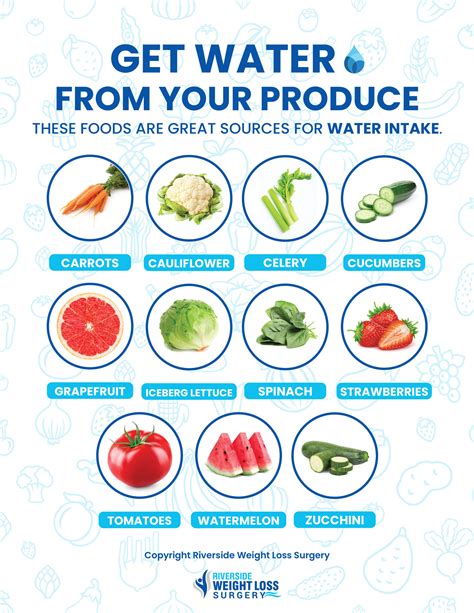 GET WATER
FROM YOUR PRODUCE

THESE FOODS ARE GREAT SOURCES FOR WATER INTAKE.

CARROTS
CAULIFLOWER
CELERY
CUCUMBERS

GRAPEFRUIT
ICEBERG LETTUCE
SPINACH
STRAWBERRIES

TOMATOES
WATERMELON
ZUCCHINI

Copyright Riverside Weight Loss Surgery

RIVERSIDE
WEIGHT LOSS
SURGERY