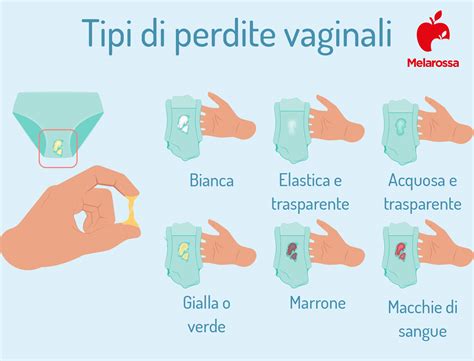 Tipi di perdite vaginali

Melarossa

Bianca

Elastica e trasparente

Acquosa e trasparente

Gialla o verde

Marrone

Macchie di sangue