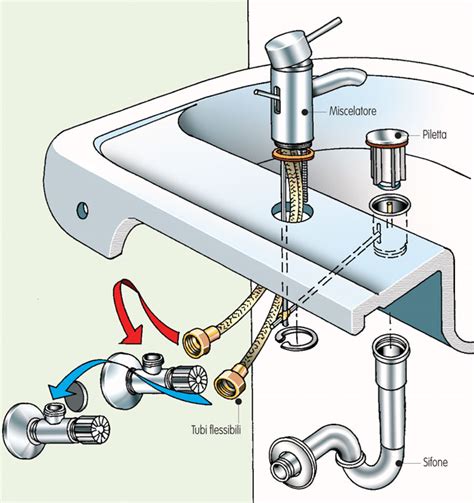 Miscelatore

Piletta

Tubi flessibili

Sifone